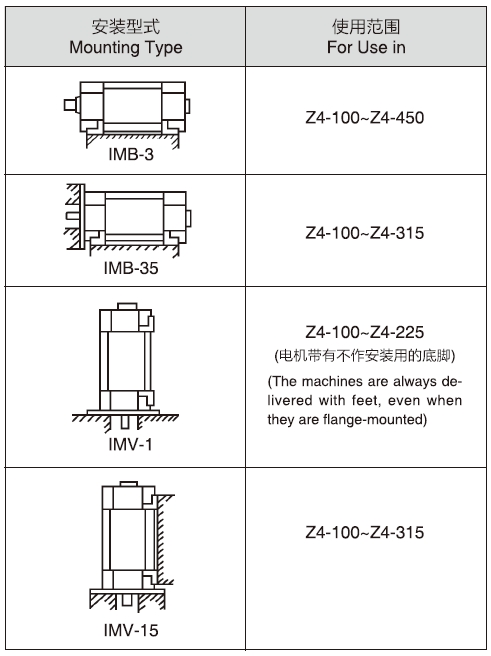 | 安装型式 Mounting Type | 使用范围 For Use in |
|---|---|
| IMB-3 | Z4-100~Z4-450 |
| IMB-35 | Z4-100~Z4-315 |
| IMV-1 | Z4-100~Z4-225 (电机带有不作安装用的底脚) (The machines are always delivered with feet, even when they are flange-mounted) |
| IMV-15 | Z4-100~Z4-315 |